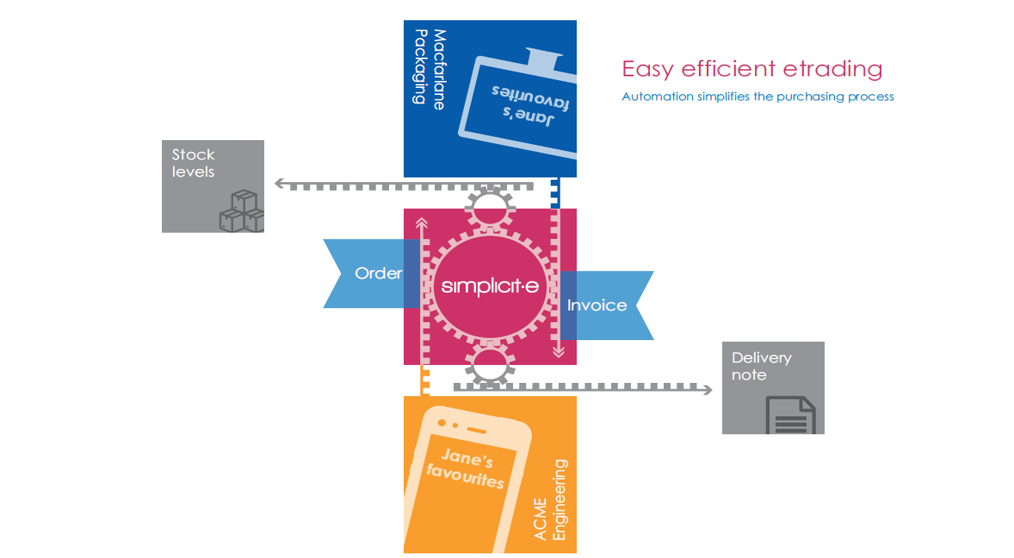 Easy efficient etrading

Automation simplifies the purchasing process

Macfarlane Packaging

Jane's favourites

Stock levels

Order

simplicit·e

Invoice

Delivery note

Jane's favourites

ACME Engineering